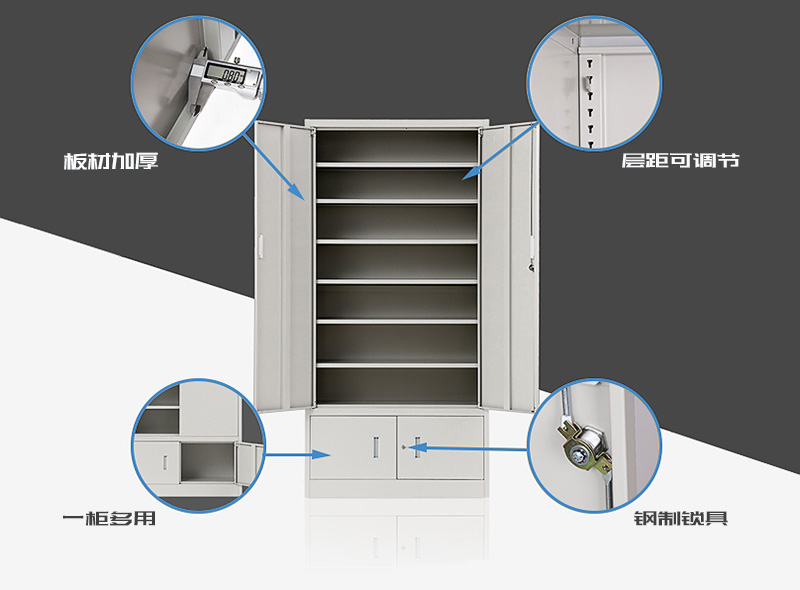 0.80

板材加厚

层距可调节

一柜多用

钢制锁具